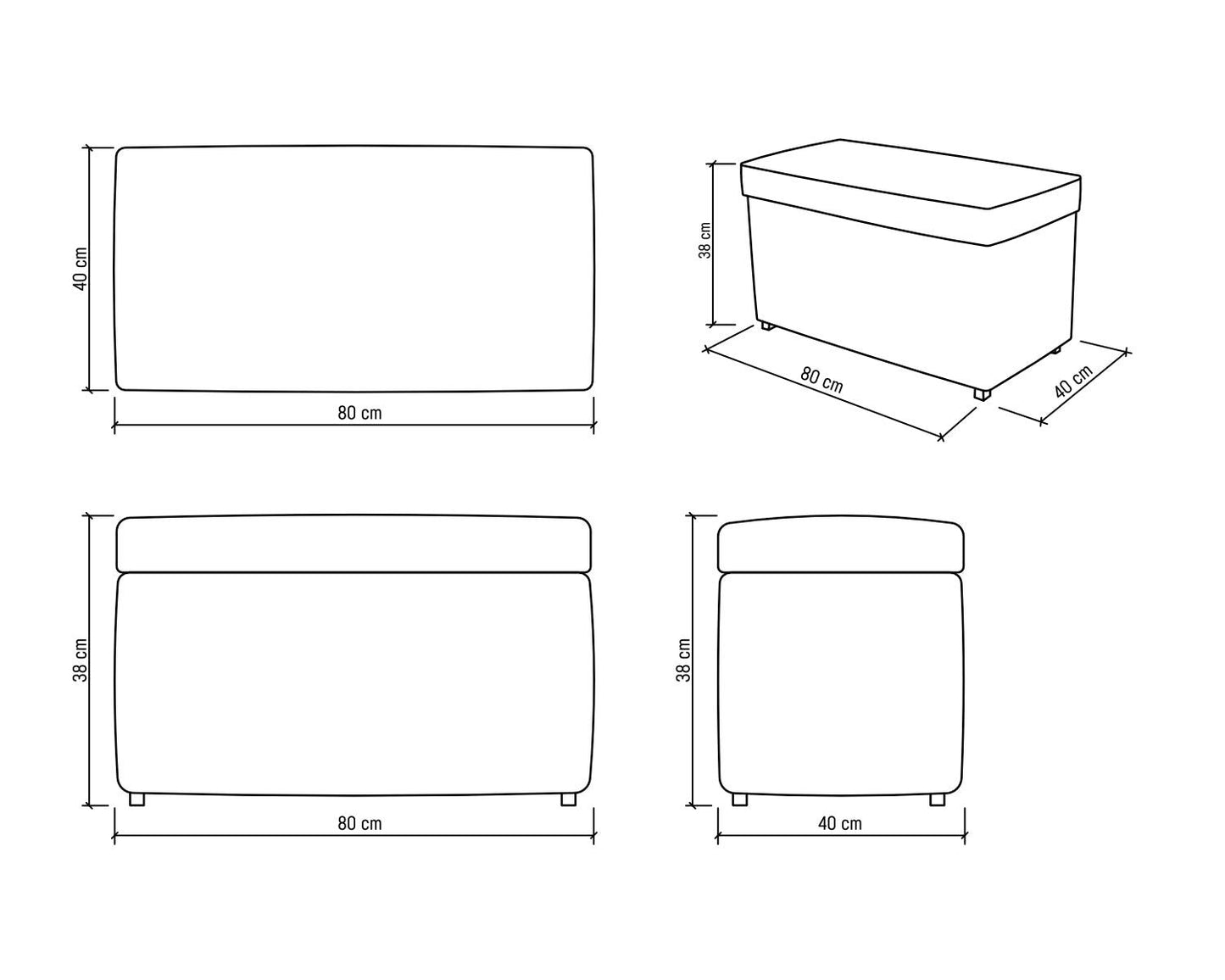 40 cm
80 cm
38 cm
80 cm
40 cm
38 cm
80 cm
38 cm
40 cm